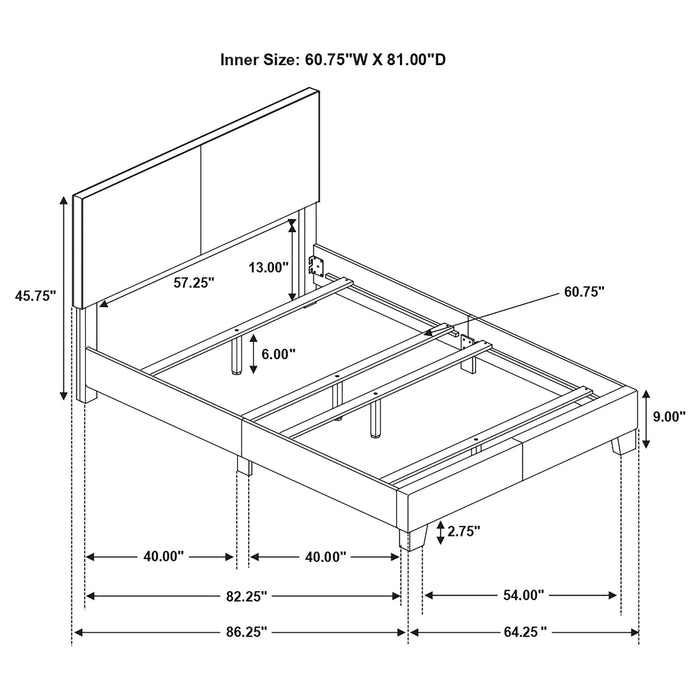 Inner Size: 60.75"W X 81.00"D

45.75"

57.25"

13.00"

60.75"

6.00"

9.00"

2.75"

40.00"

40.00"

82.25"

54.00"

86.25"

64.25 "